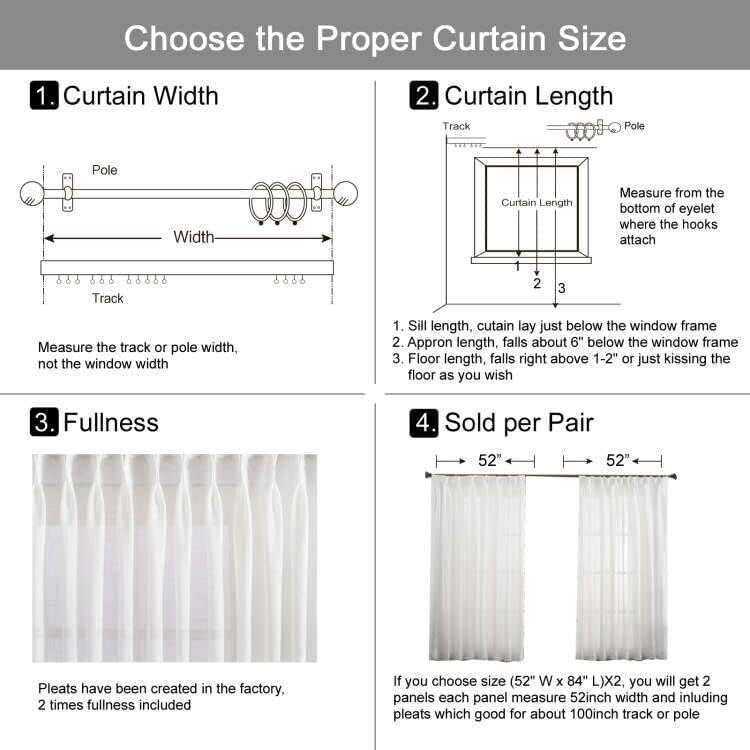 Choose the Proper Curtain Size

1. Curtain Width

Pole

Width

Track

Measure the track or pole width, not the window width

2. Curtain Length

Track

Pole

Curtain Length

1

2

3

Measure from the bottom of eyelet where the hooks attach

1. Sill length, cutain lay just below the window frame
2. Appron length, falls about 6" below the window frame
3. Floor length, falls right above 1-2" or just kissing the floor as you wish

3. Fullness

Pleats have been created in the factory, 2 times fullness included

4. Sold per Pair

52"

52"

If you choose size (52" W x 84" L)X2, you will get 2 panels each panel measure 52inch width and inluding pleats which good for about 100inch track or pole