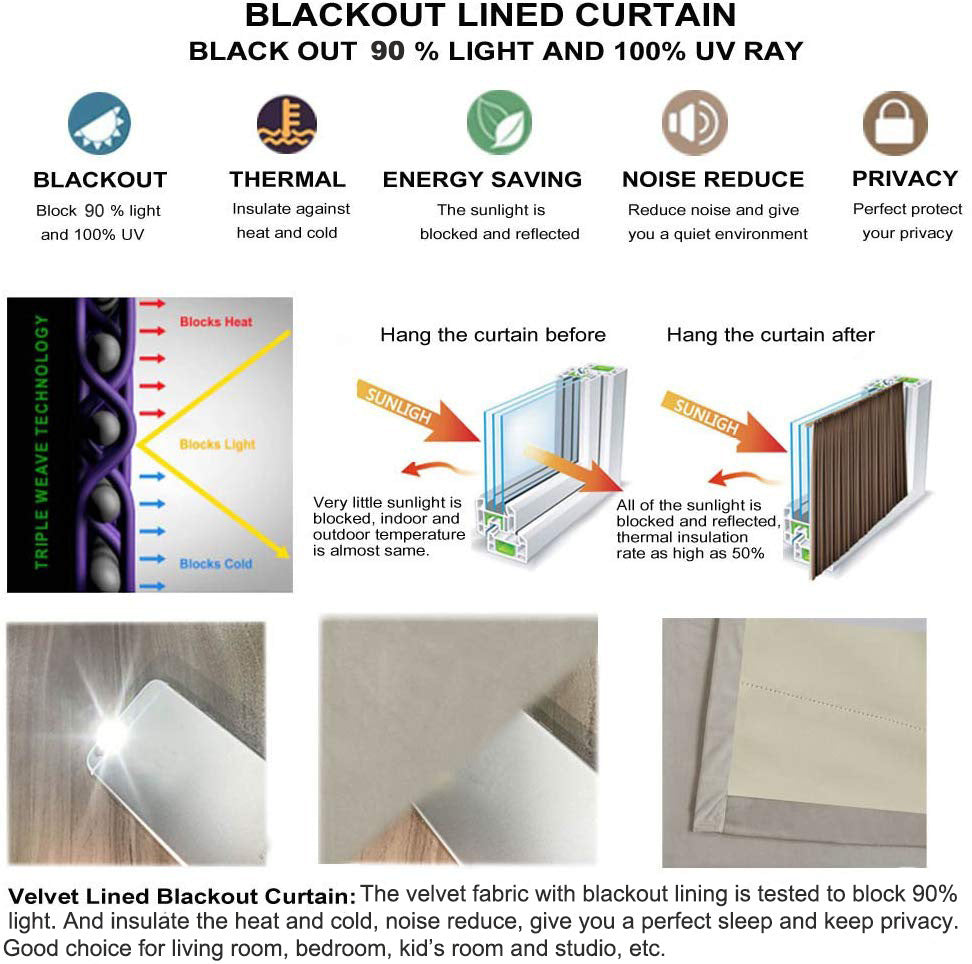 BLACKOUT LINED CURTAIN
BLACK OUT 90 % LIGHT AND 100% UV RAY

BLACKOUT
Block 90 % light and 100% UV

THERMAL
Insulate against heat and cold

ENERGY SAVING
The sunlight is blocked and reflected

NOISE REDUCE
Reduce noise and give you a quiet environment

PRIVACY
Perfect protect your privacy

TRIPLE WEAVE TECHNOLOGY
Blocks Heat
Blocks Light
Blocks Cold

Hang the curtain before
SUNLIGH
Very little sunlight is blocked, indoor and outdoor temperature is almost same.

Hang the curtain after
SUNLIGH
All of the sunlight is blocked and reflected, thermal insulation rate as high as 50%

Velvet Lined Blackout Curtain: The velvet fabric with blackout lining is tested to block 90% light. And insulate the heat and cold, noise reduce, give you a perfect sleep and keep privacy. Good choice for living room, bedroom, kid's room and studio, etc.