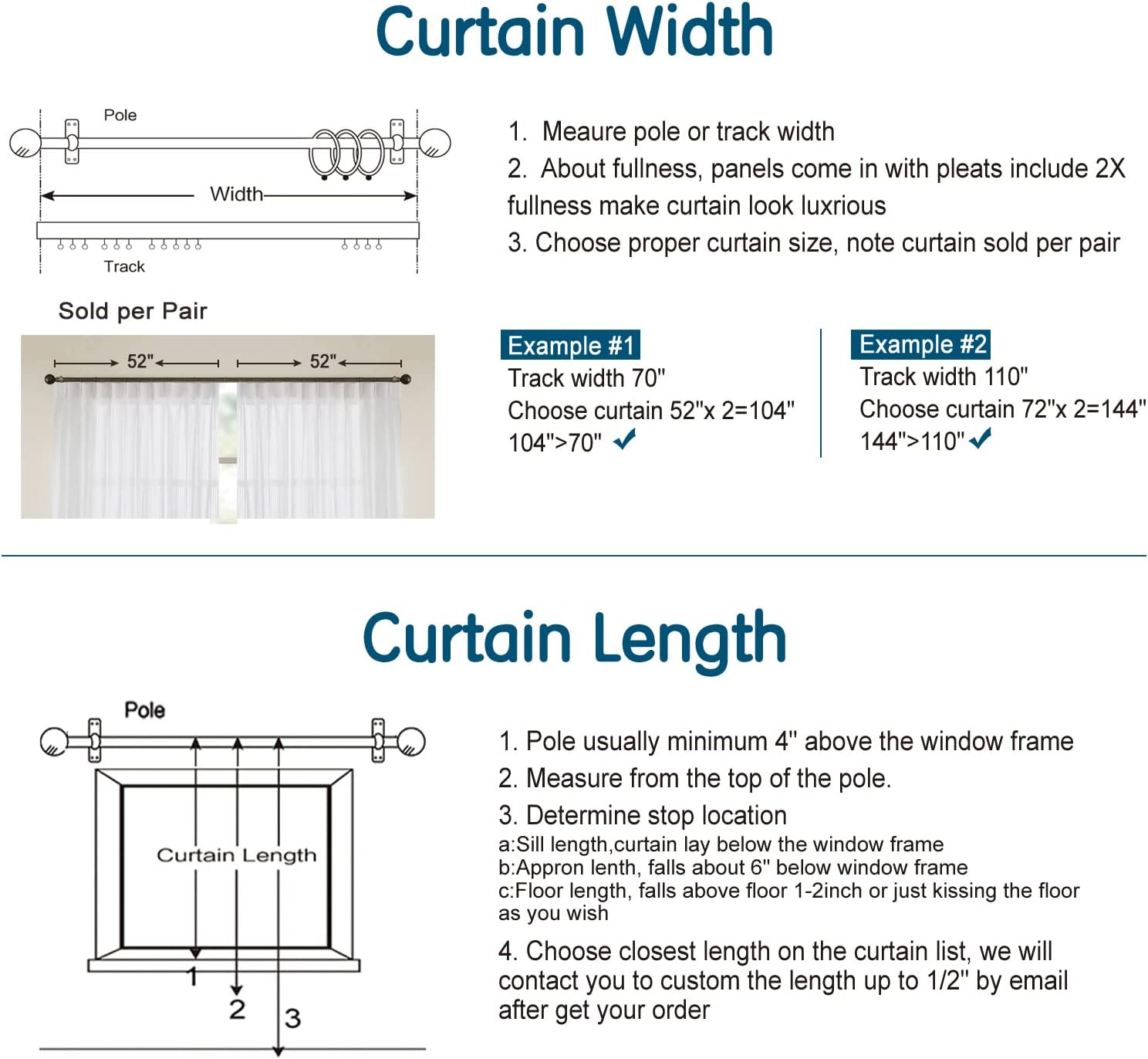 Curtain Width

Pole

Width

Track

1. Meaure pole or track width

2. About fullness, panels come in with pleats include 2X fullness make curtain look luxrious

3. Choose proper curtain size, note curtain sold per pair

Sold per Pair

52"

52"

Example #1
Track width 70"
Choose curtain 52"x 2=104"
104">70"

Example #2
Track width 110"
Choose curtain 72"x 2=144"
144">110"

Curtain Length

Pole

Curtain Length

1

2

3

1. Pole usually minimum 4" above the window frame

2. Measure from the top of the pole.

3. Determine stop location
a:Sill length,curtain lay below the window frame
b:Appron lenth, falls about 6" below window frame
c:Floor length, falls above floor 1-2inch or just kissing the floor as you wish

4. Choose closest length on the curtain list, we will contact you to custom the length up to 1/2" by email after get your order