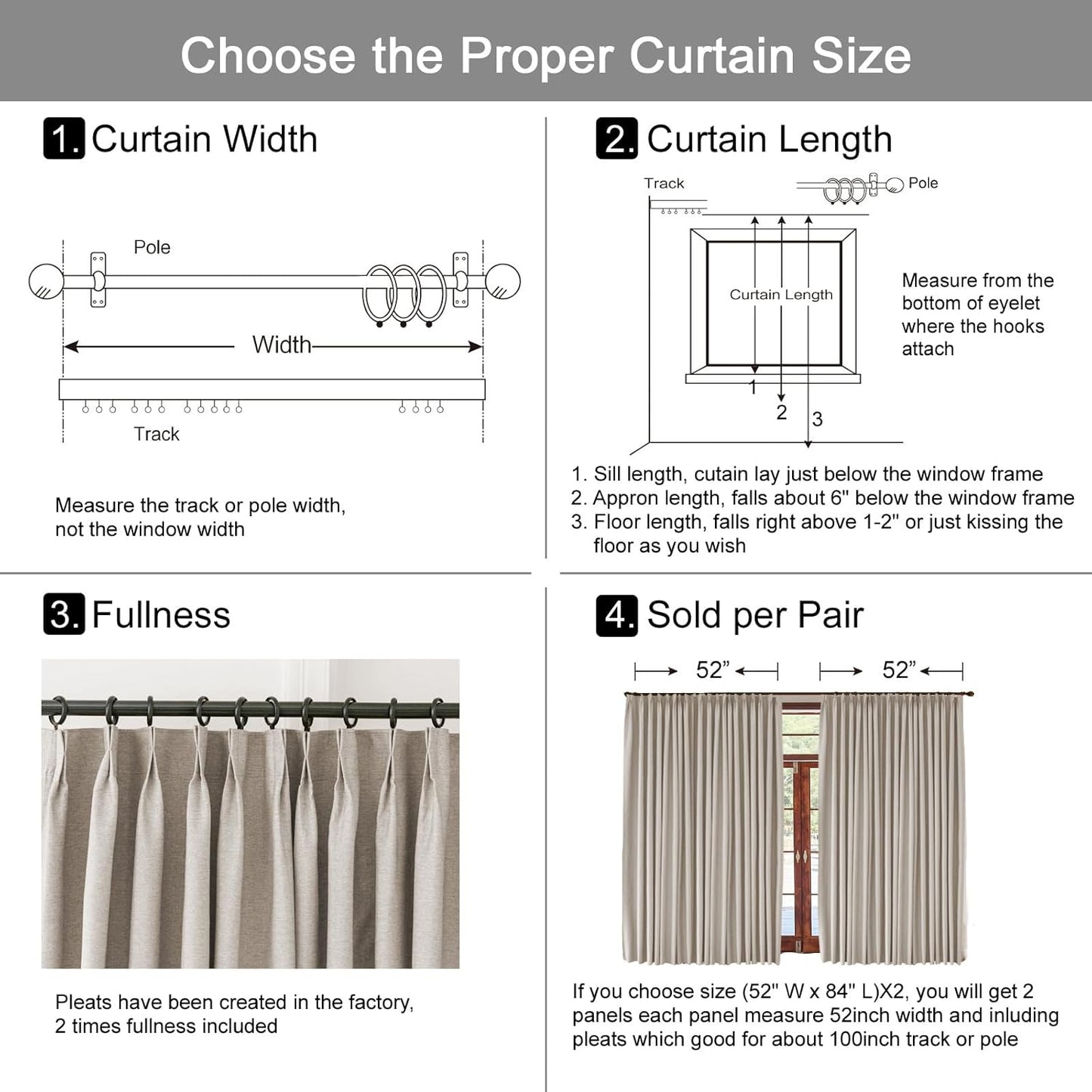 Choose the Proper Curtain Size

1. Curtain Width

Pole

Width

Track

Measure the track or pole width, not the window width

2. Curtain Length

Track

Pole

Curtain Length

1

2

3

Measure from the bottom of eyelet where the hooks attach

1. Sill length, cutain lay just below the window frame
2. Appron length, falls about 6" below the window frame
3. Floor length, falls right above 1-2" or just kissing the floor as you wish

3. Fullness

Pleats have been created in the factory, 2 times fullness included

4. Sold per Pair

52”

52”

If you choose size (52" W x 84" L)X2, you will get 2 panels each panel measure 52inch width and inluding pleats which good for about 100inch track or pole