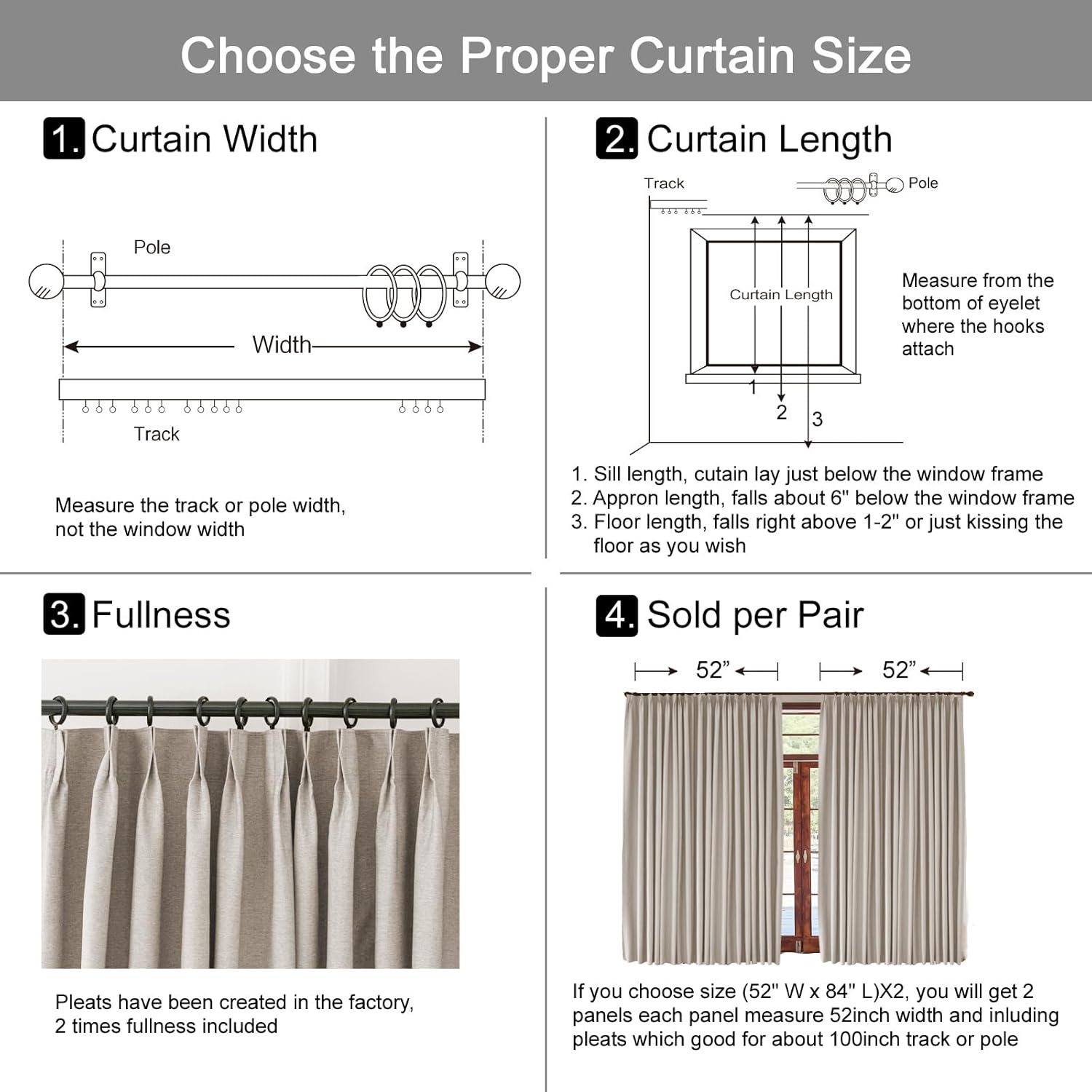 Choose the Proper Curtain Size

1. Curtain Width

Pole

Width

Track

Measure the track or pole width, not the window width

2. Curtain Length

Track

Pole

Curtain Length

1

2

3

Measure from the bottom of eyelet where the hooks attach

1. Sill length, cutain lay just below the window frame
2. Appron length, falls about 6" below the window frame
3. Floor length, falls right above 1-2" or just kissing the floor as you wish

3. Fullness

Pleats have been created in the factory, 2 times fullness included

4. Sold per Pair

52”

52”

If you choose size (52" W x 84" L)X2, you will get 2 panels each panel measure 52inch width and inluding pleats which good for about 100inch track or pole