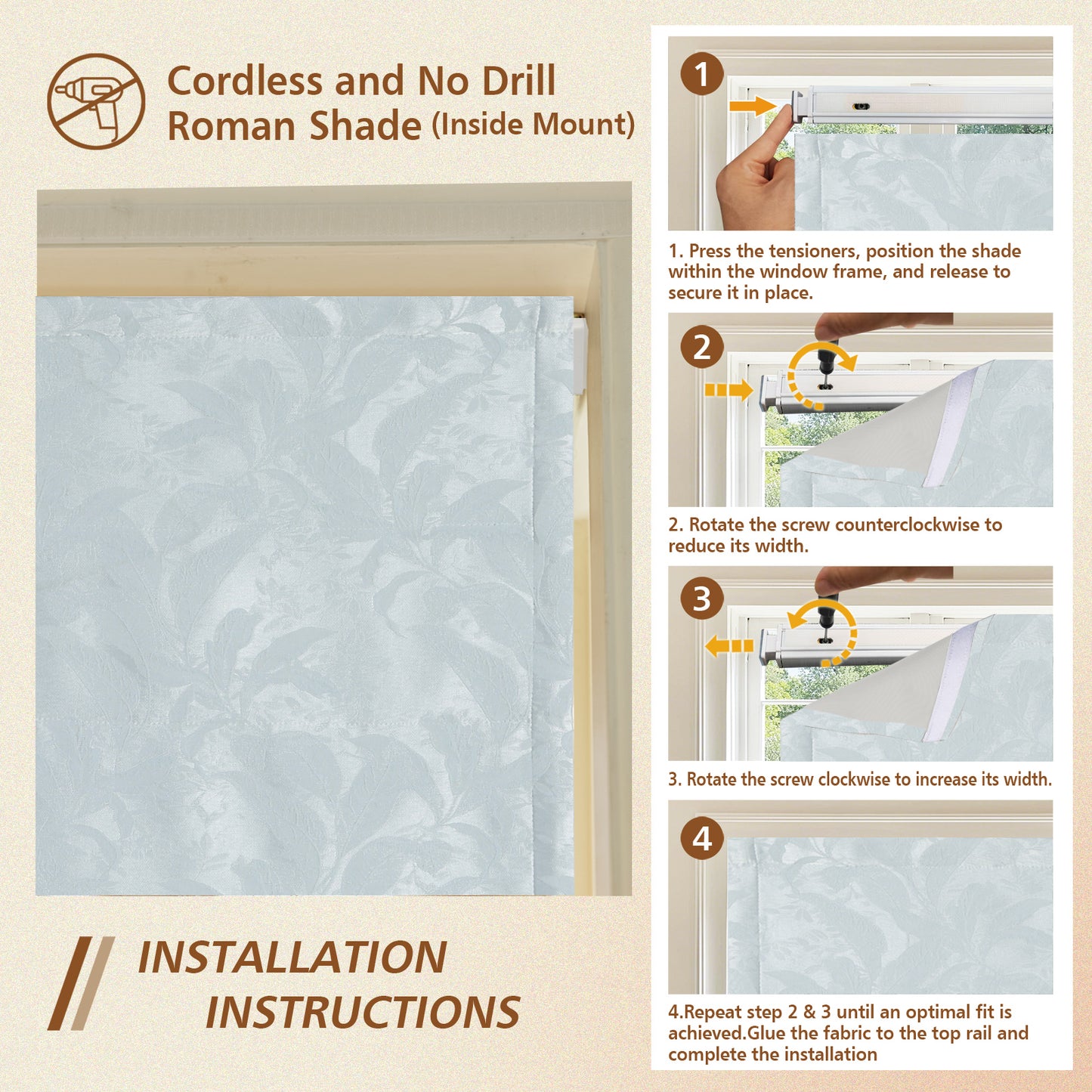 Cordless and No Drill Roman Shade (Inside Mount)

INSTALLATION INSTRUCTIONS

1

1. Press the tensioners, position the shade within the window frame, and release to secure it in place.

2

2. Rotate the screw counterclockwise to reduce its width.

3

3. Rotate the screw clockwise to increase its width.

4

4.Repeat step 2 & 3 until an optimal fit is achieved.Glue the fabric to the top rail and complete the installation