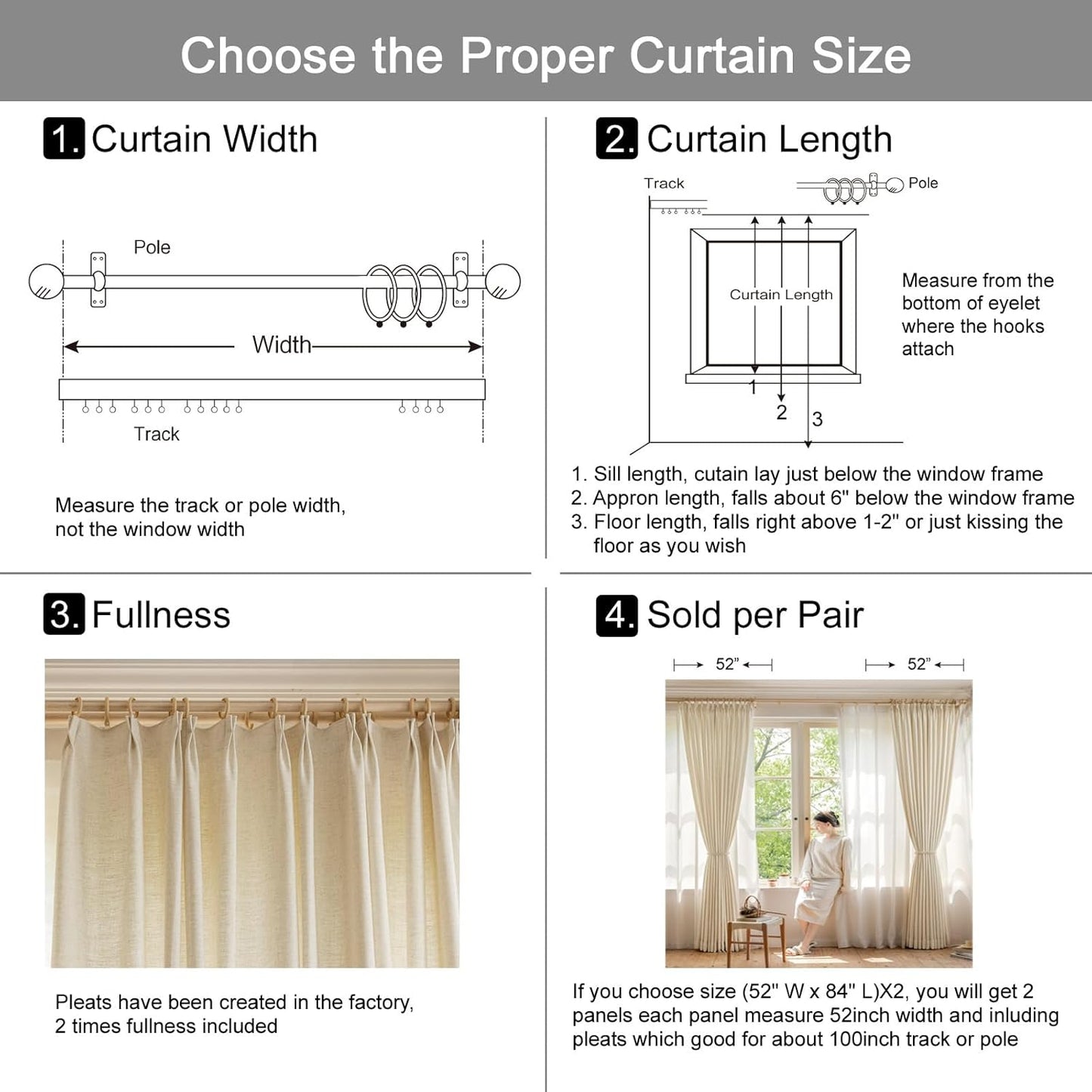 Choose the Proper Curtain Size

1. Curtain Width

Pole

Width

Track

Measure the track or pole width, not the window width

2. Curtain Length

Track

Pole

Curtain Length

1

2

3

Measure from the bottom of eyelet where the hooks attach

1. Sill length, cutain lay just below the window frame
2. Appron length, falls about 6" below the window frame
3. Floor length, falls right above 1-2" or just kissing the floor as you wish

3. Fullness

Pleats have been created in the factory, 2 times fullness included

4. Sold per Pair

52"

52"

If you choose size (52" W x 84" L)X2, you will get 2 panels each panel measure 52inch width and inluding pleats which good for about 100inch track or pole