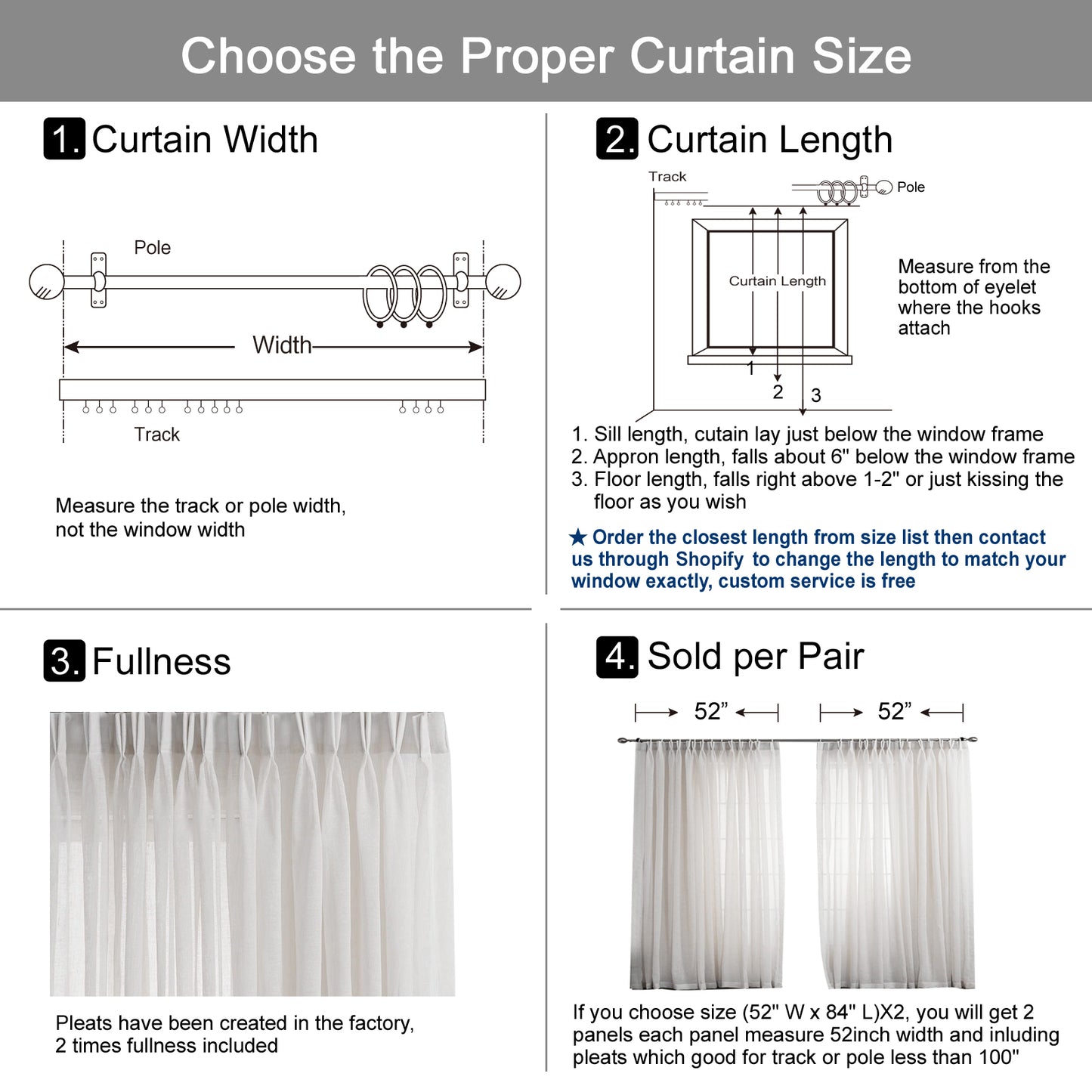 Choose the Proper Curtain Size

1. Curtain Width

Pole

Width

Track

Measure the track or pole width, not the window width

2. Curtain Length

Track

Pole

Curtain Length

1

2

3

Measure from the bottom of eyelet where the hooks attach

1. Sill length, cutain lay just below the window frame
2. Appron length, falls about 6" below the window frame
3. Floor length, falls right above 1-2" or just kissing the floor as you wish

★ Order the closest length from size list then contact us through Shopify to change the length to match your window exactly, custom service is free

3. Fullness

Pleats have been created in the factory, 2 times fullness included

4. Sold per Pair

52”

52”

If you choose size (52" W x 84" L)X2, you will get 2 panels each panel measure 52inch width and inluding pleats which good for track or pole less than 100"