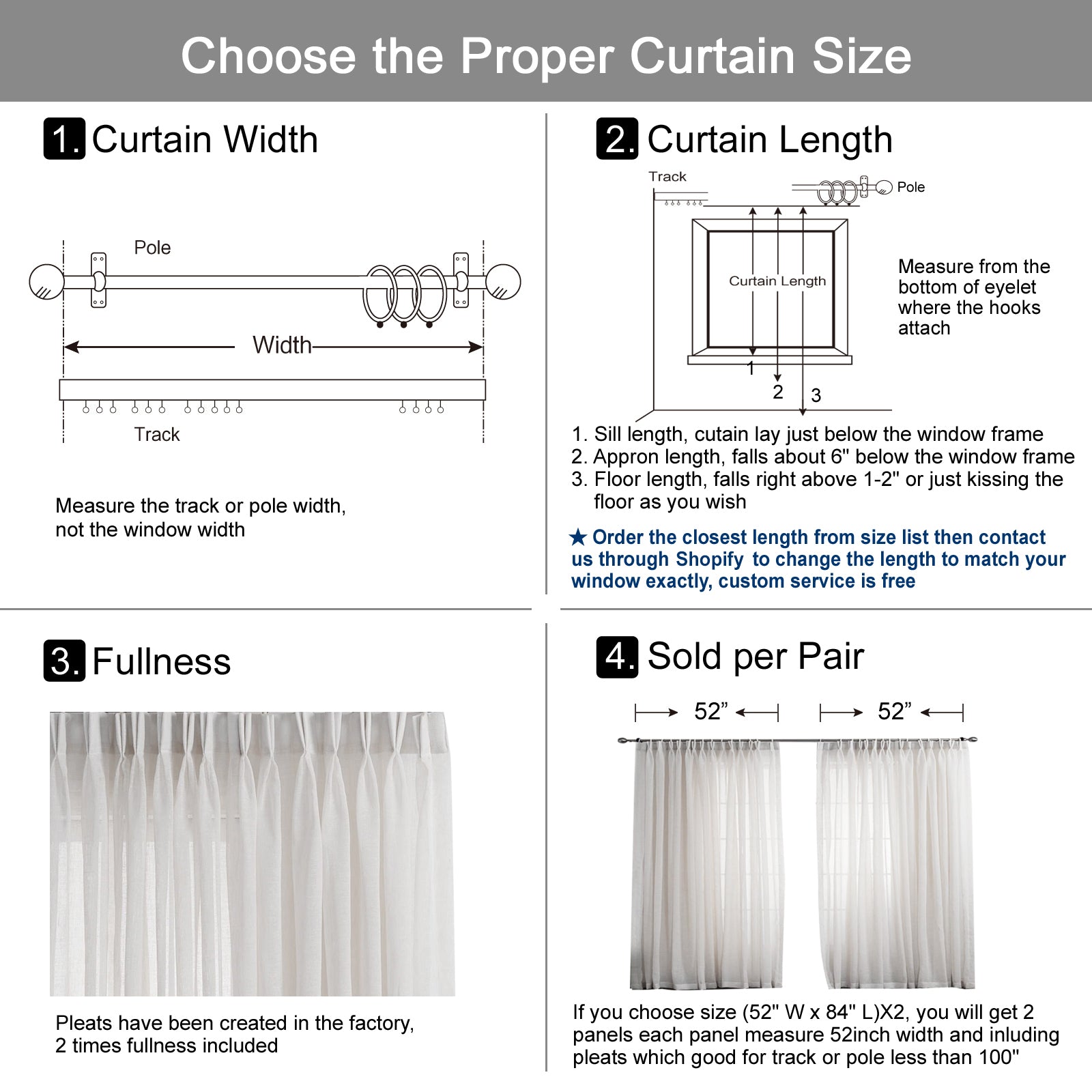 Choose the Proper Curtain Size

1. Curtain Width

Pole

Width

Track

Measure the track or pole width, not the window width

2. Curtain Length

Track

Pole

Curtain Length

1

2

3

Measure from the bottom of eyelet where the hooks attach

1. Sill length, cutain lay just below the window frame
2. Appron length, falls about 6" below the window frame
3. Floor length, falls right above 1-2" or just kissing the floor as you wish

★ Order the closest length from size list then contact us through Shopify to change the length to match your window exactly, custom service is free

3. Fullness

Pleats have been created in the factory, 2 times fullness included

4. Sold per Pair

52”

52”

If you choose size (52" W x 84" L)X2, you will get 2 panels each panel measure 52inch width and inluding pleats which good for track or pole less than 100"